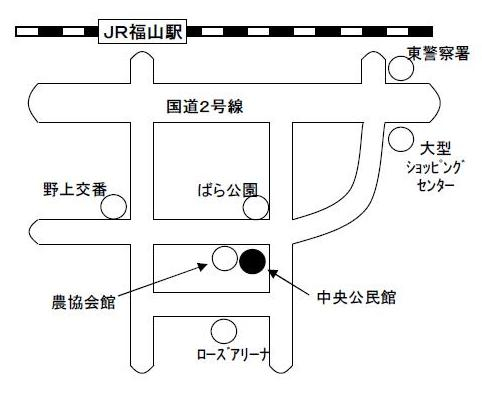 JR福山駅

東警察署

国道2号線

大型
ショッピング
センター

野上交番

ばら公園

農協会館

中央公民館

ローズアリーナ